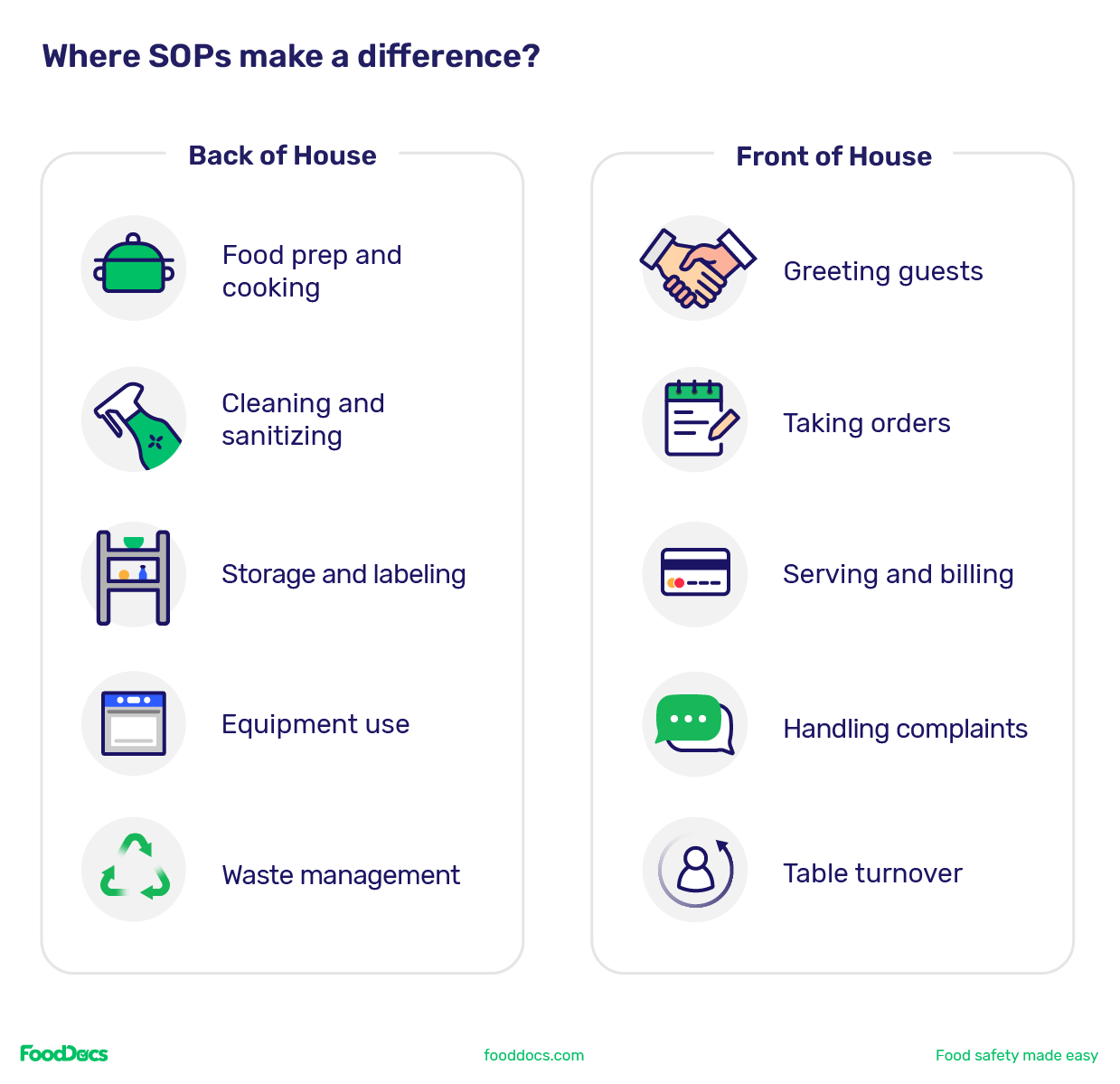 Where SOPs make a difference?

Back of House

Food prep and cooking

Cleaning and sanitizing

Storage and labeling

Equipment use

Waste management

Front of House

Greeting guests

Taking orders

Serving and billing

Handling complaints

Table turnover

FoodDocs

fooddocs.com

Food safety made easy