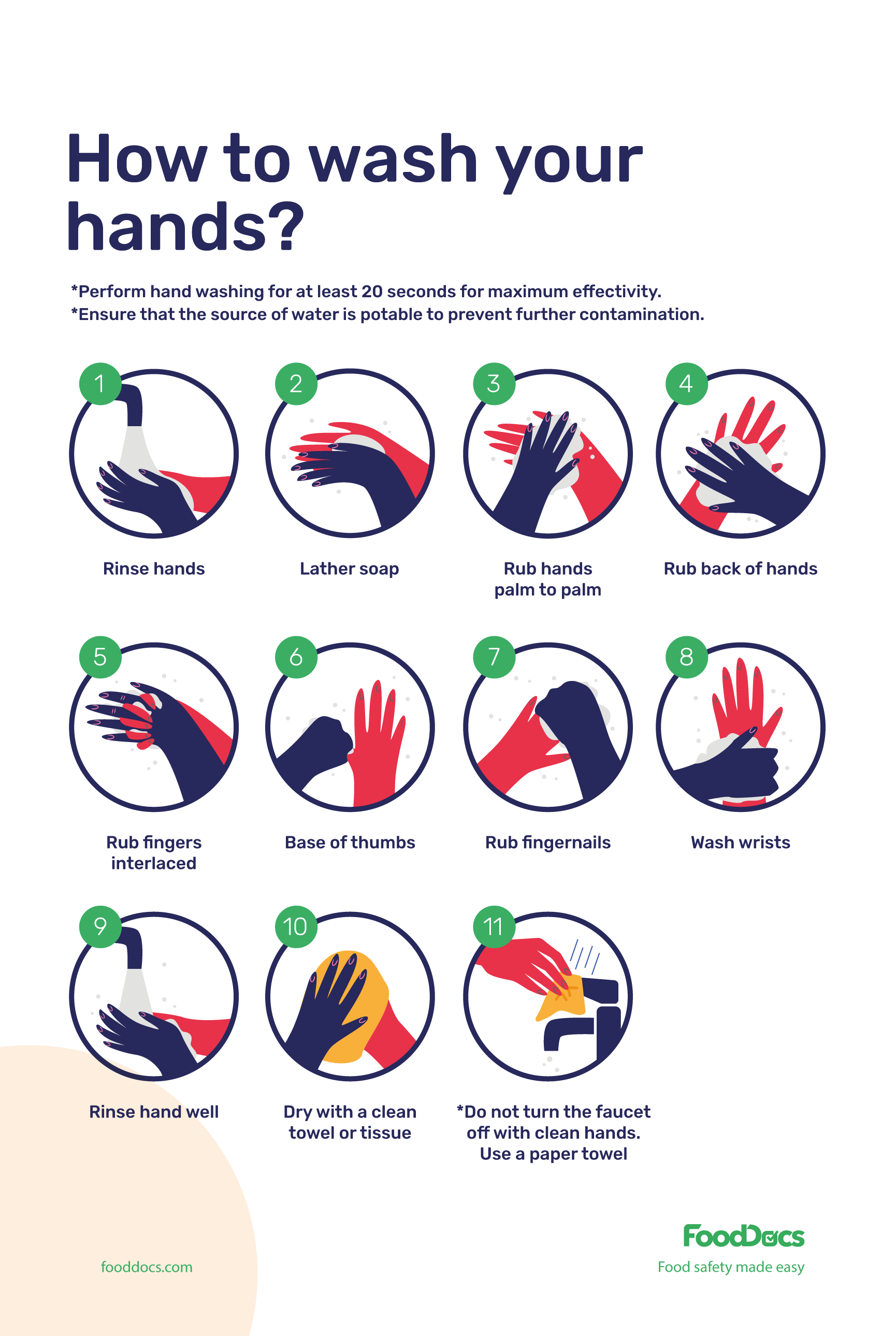 How to wash your hands?

*Perform hand washing for at least 20 seconds for maximum effectivity.
*Ensure that the source of water is potable to prevent further contamination.

1
Rinse hands

2
Lather soap

3
Rub hands palm to palm

4
Rub back of hands

5
Rub fingers interlaced

6
Base of thumbs

7
Rub fingernails

8
Wash wrists

9
Rinse hand well

10
Dry with a clean towel or tissue

11
*Do not turn the faucet off with clean hands. Use a paper towel

fooddocs.com

FoodDocs
Food safety made easy