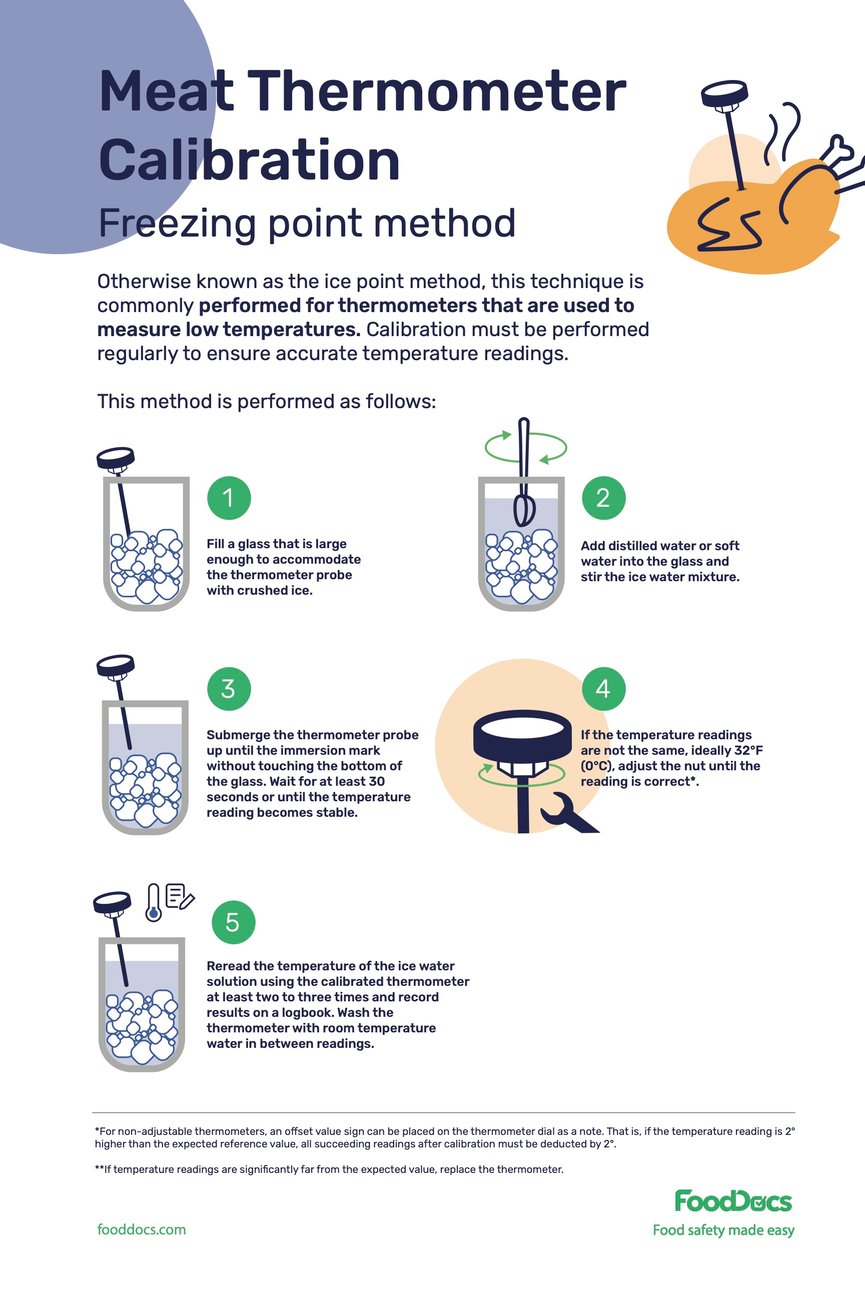 Meat Thermometer Calibration
Freezing point method

Otherwise known as the ice point method, this technique is commonly performed for thermometers that are used to measure low temperatures. Calibration must be performed regularly to ensure accurate temperature readings.

This method is performed as follows:

1
Fill a glass that is large enough to accommodate the thermometer probe with crushed ice.

2
Add distilled water or soft water into the glass and stir the ice water mixture.

3
Submerge the thermometer probe up until the immersion mark without touching the bottom of the glass. Wait for at least 30 seconds or until the temperature reading becomes stable.

4
If the temperature readings are not the same, ideally 32°F (0°C), adjust the nut until the reading is correct*.

5
Reread the temperature of the ice water solution using the calibrated thermometer at least two to three times and record results on a logbook. Wash the thermometer with room temperature water in between readings.

*For non-adjustable thermometers, an offset value sign can be placed on the thermometer dial as a note. That is, if the temperature reading is 2° higher than the expected reference value, all succeeding readings after calibration must be deducted by 2°.

**If temperature readings are significantly far from the expected value, replace the thermometer.

fooddocs.com

FoodDocs
Food safety made easy