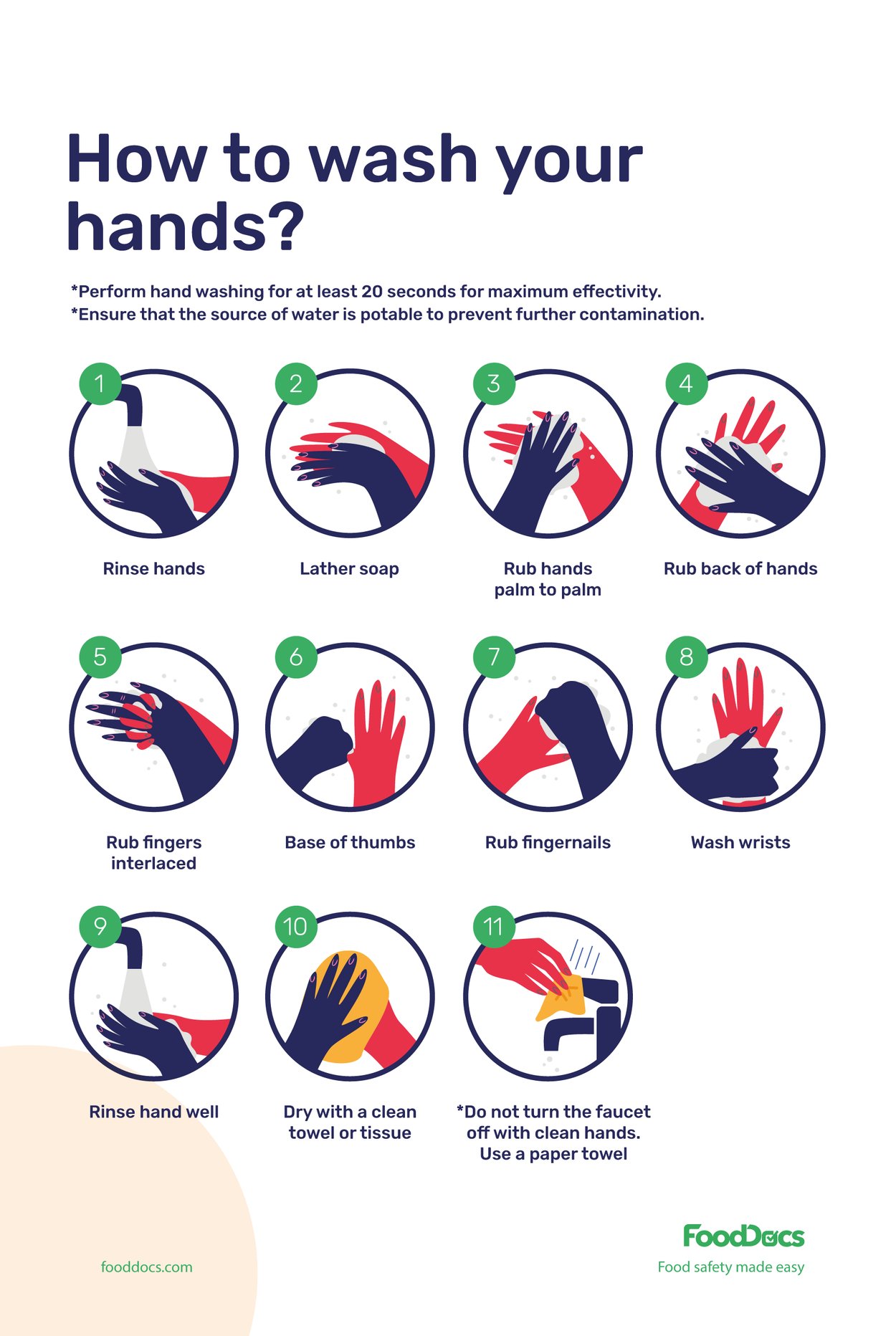 How to wash your hands?

*Perform hand washing for at least 20 seconds for maximum effectivity.
*Ensure that the source of water is potable to prevent further contamination.

1
Rinse hands

2
Lather soap

3
Rub hands palm to palm

4
Rub back of hands

5
Rub fingers interlaced

6
Base of thumbs

7
Rub fingernails

8
Wash wrists

9
Rinse hand well

10
Dry with a clean towel or tissue

11
*Do not turn the faucet off with clean hands. Use a paper towel

fooddocs.com

FoodDocs
Food safety made easy