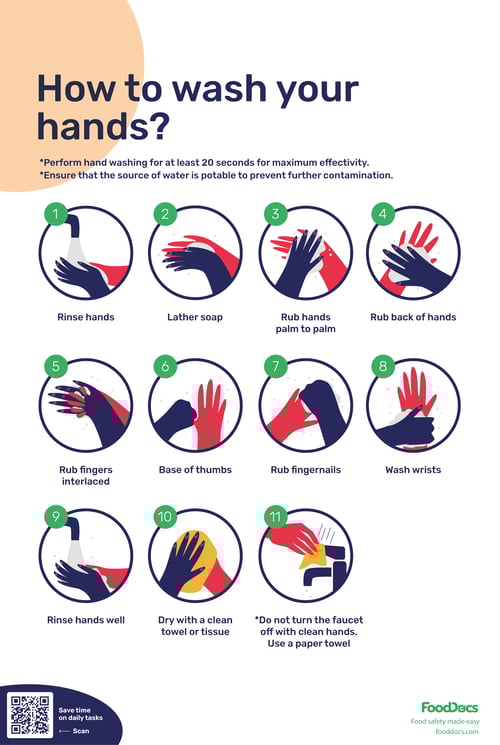 How to wash your hands?

*Perform hand washing for at least 20 seconds for maximum effectivity.
*Ensure that the source of water is potable to prevent further contamination.

1
Rinse hands

2
Lather soap

3
Rub hands palm to palm

4
Rub back of hands

5
Rub fingers interlaced

6
Base of thumbs

7
Rub fingernails

8
Wash wrists

9
Rinse hands well

10
Dry with a clean towel or tissue

11
*Do not turn the faucet off with clean hands. Use a paper towel

Save time on daily tasks
Scan

FoodDocs
Food safety made easy
fooddocs.com