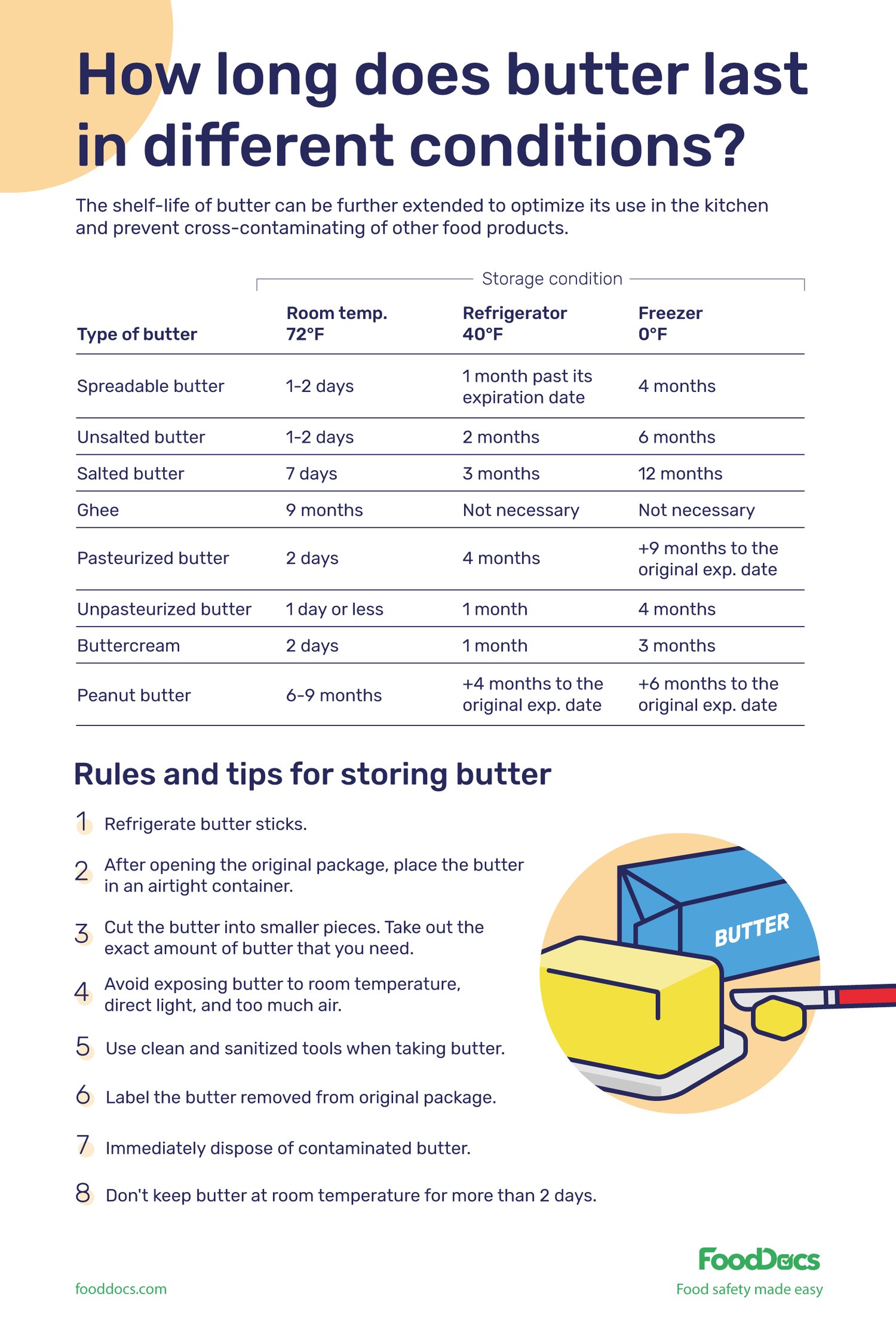 How long does butter last in different conditions?

The shelf-life of butter can be further extended to optimize its use in the kitchen and prevent cross-contaminating of other food products.

Storage condition

| Type of butter | Room temp. 72°F | Refrigerator 40°F | Freezer 0°F |
|---|---|---|---|
| Spreadable butter | 1-2 days | 1 month past its expiration date | 4 months |
| Unsalted butter | 1-2 days | 2 months | 6 months |
| Salted butter | 7 days | 3 months | 12 months |
| Ghee | 9 months | Not necessary | Not necessary |
| Pasteurized butter | 2 days | 4 months | +9 months to the original exp. date |
| Unpasteurized butter | 1 day or less | 1 month | 4 months |
| Buttercream | 2 days | 1 month | 3 months |
| Peanut butter | 6-9 months | +4 months to the original exp. date | +6 months to the original exp. date |

Rules and tips for storing butter

1 Refrigerate butter sticks.

2 After opening the original package, place the butter in an airtight container.

3 Cut the butter into smaller pieces. Take out the exact amount of butter that you need.

4 Avoid exposing butter to room temperature, direct light, and too much air.

5 Use clean and sanitized tools when taking butter.

6 Label the butter removed from original package.

7 Immediately dispose of contaminated butter.

8 Don't keep butter at room temperature for more than 2 days.

BUTTER

fooddocs.com

FoodDocs
Food safety made easy