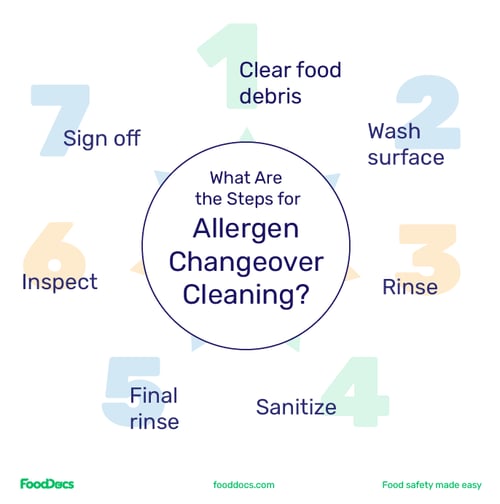 What Are the Steps for
Allergen Changeover Cleaning?

1
Clear food debris

2
Wash surface

3
Rinse

4
Sanitize

5
Final rinse

6
Inspect

7
Sign off

FoodDocs

fooddocs.com

Food safety made easy