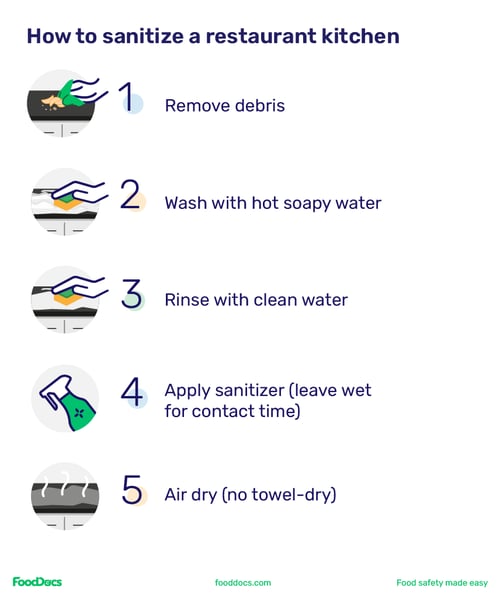 How to sanitize a restaurant kitchen

1 Remove debris

2 Wash with hot soapy water

3 Rinse with clean water

4 Apply sanitizer (leave wet for contact time)

5 Air dry (no towel-dry)

FoodDocs fooddocs.com Food safety made easy