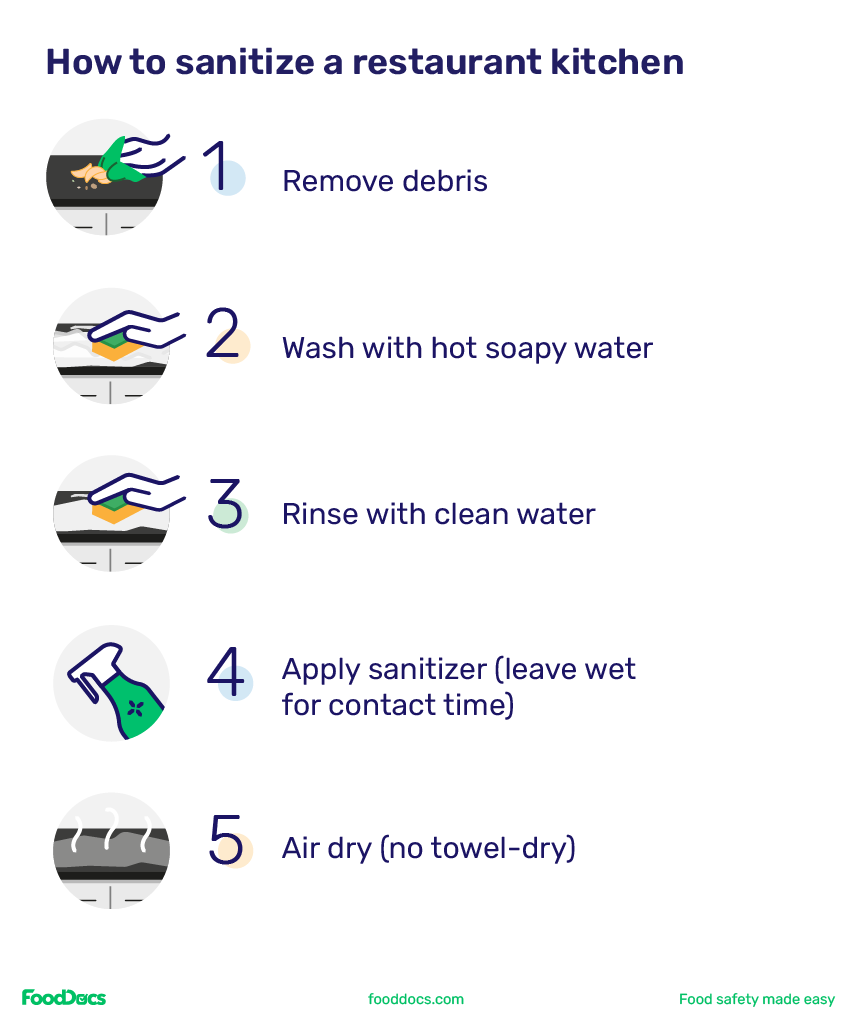 How to sanitize a restaurant kitchen

1 Remove debris

2 Wash with hot soapy water

3 Rinse with clean water

4 Apply sanitizer (leave wet for contact time)

5 Air dry (no towel-dry)

FoodDocs fooddocs.com Food safety made easy